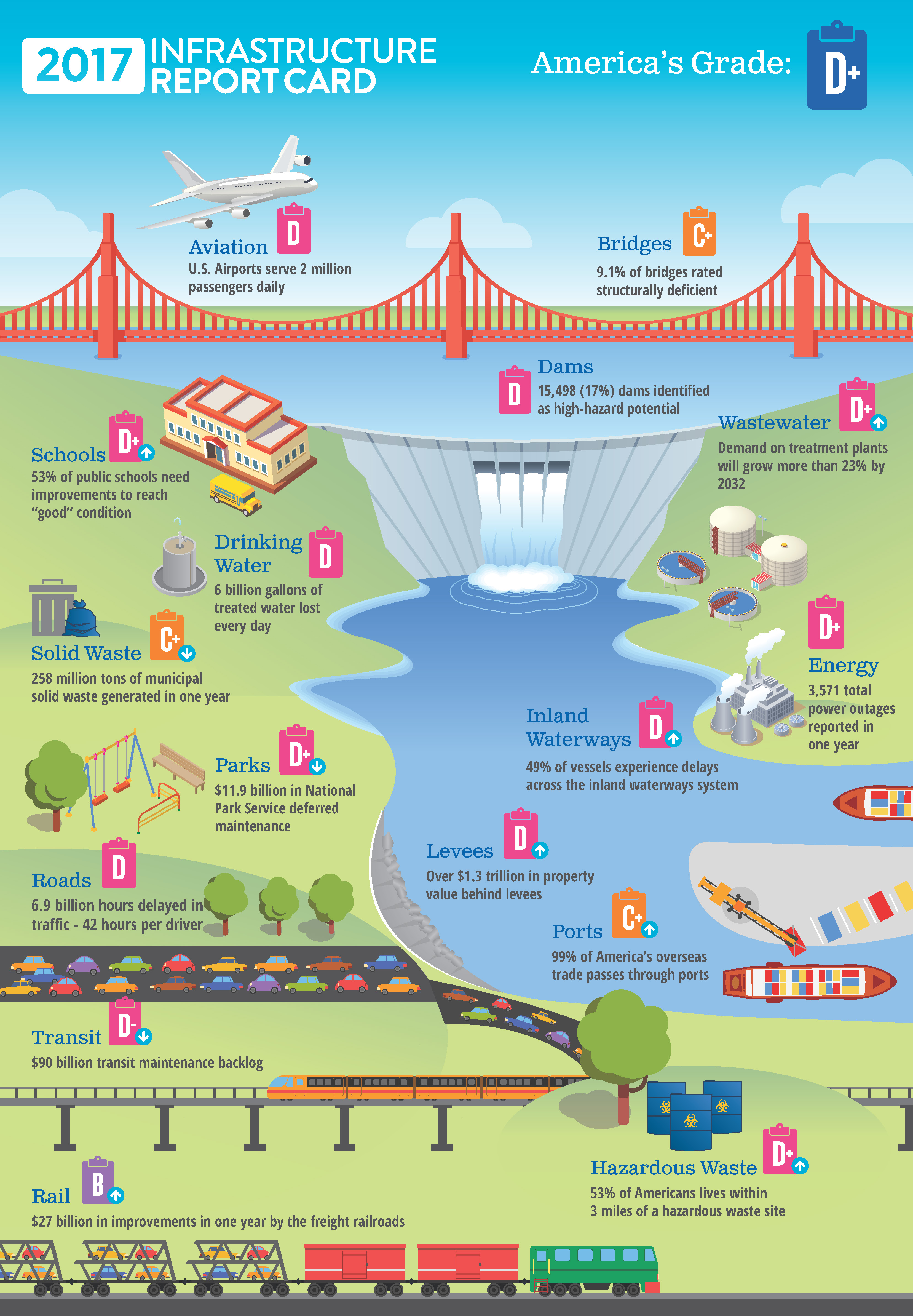 2017 INFRASTRUCTURE REPORT CARD

America's Grade: D+

Aviation D
U.S. Airports serve 2 million passengers daily

Bridges C+
9.1% of bridges rated structurally deficient

Dams D
15,498 (17%) dams identified as high-hazard potential

Wastewater D+
Demand on treatment plants will grow more than 23% by 2032

Schools D+
53% of public schools need improvements to reach "good" condition

Drinking Water D
6 billion gallons of treated water lost every day

Solid Waste C+
258 million tons of municipal solid waste generated in one year

Energy D+
3,571 total power outages reported in one year

Inland Waterways D
49% of vessels experience delays across the inland waterways system

Parks D+
$11.9 billion in National Park Service deferred maintenance

Levees D
Over $1.3 trillion in property value behind levees

Roads D
6.9 billion hours delayed in traffic - 42 hours per driver

Ports C+
99% of America's overseas trade passes through ports

Transit D-
$90 billion transit maintenance backlog

Hazardous Waste D+
53% of Americans lives within 3 miles of a hazardous waste site

Rail B
$27 billion in improvements in one year by the freight railroads