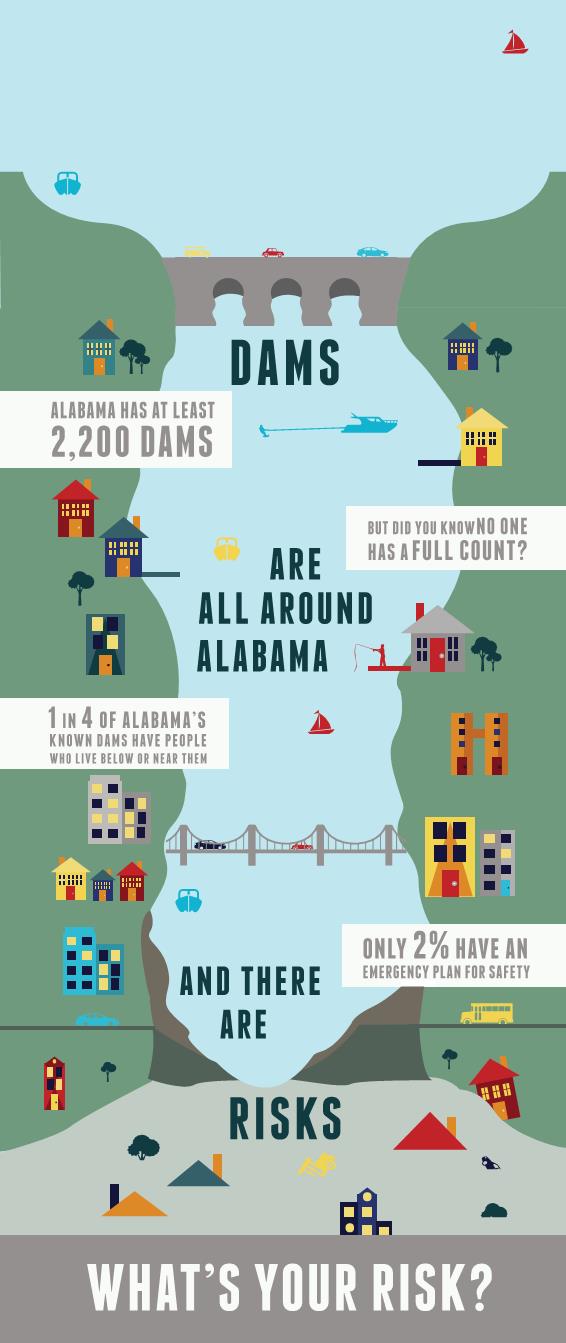 DAMS

ALABAMA HAS AT LEAST 2,200 DAMS

BUT DID YOU KNOW NO ONE HAS A FULL COUNT?

ARE ALL AROUND ALABAMA

1 IN 4 OF ALABAMA'S KNOWN DAMS HAVE PEOPLE WHO LIVE BELOW OR NEAR THEM

ONLY 2% HAVE AN EMERGENCY PLAN FOR SAFETY

AND THERE ARE

RISKS

WHAT'S YOUR RISK?